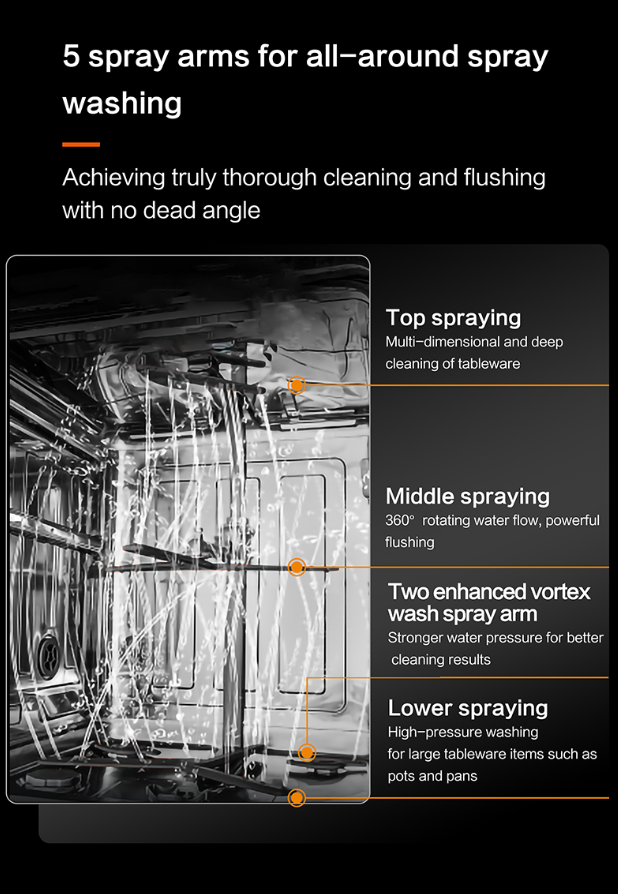 5 spray arms for all-around spray washing

Achieving truly thorough cleaning and flushing with no dead angle

Top spraying
Multi-dimensional and deep cleaning of tableware

Middle spraying
360° rotating water flow, powerful flushing

Two enhanced vortex wash spray arm
Stronger water pressure for better cleaning results

Lower spraying
High-pressure washing for large tableware items such as pots and pans